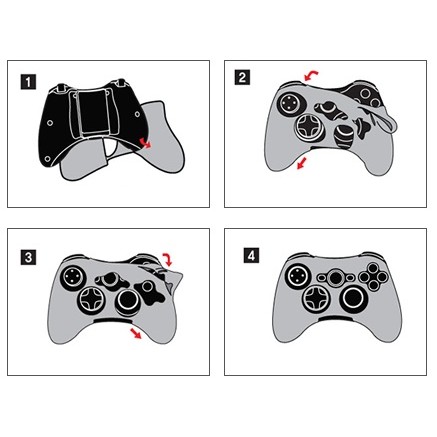 1

2

3

4