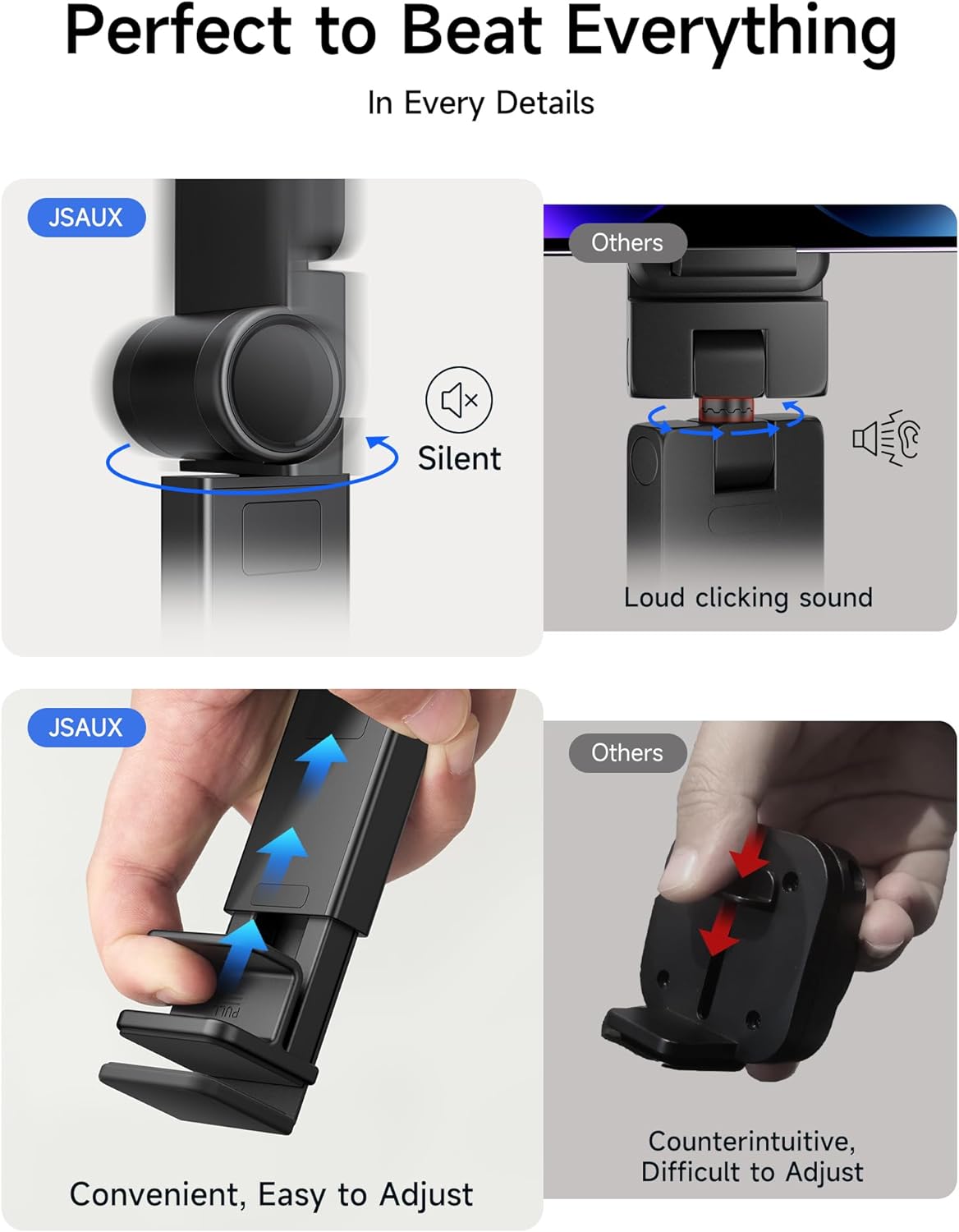 Perfect to Beat Everything

In Every Details

JSAUX

Silent

Others

Loud clicking sound

JSAUX

PULL

Convenient, Easy to Adjust

Others

Counterintuitive, Difficult to Adjust