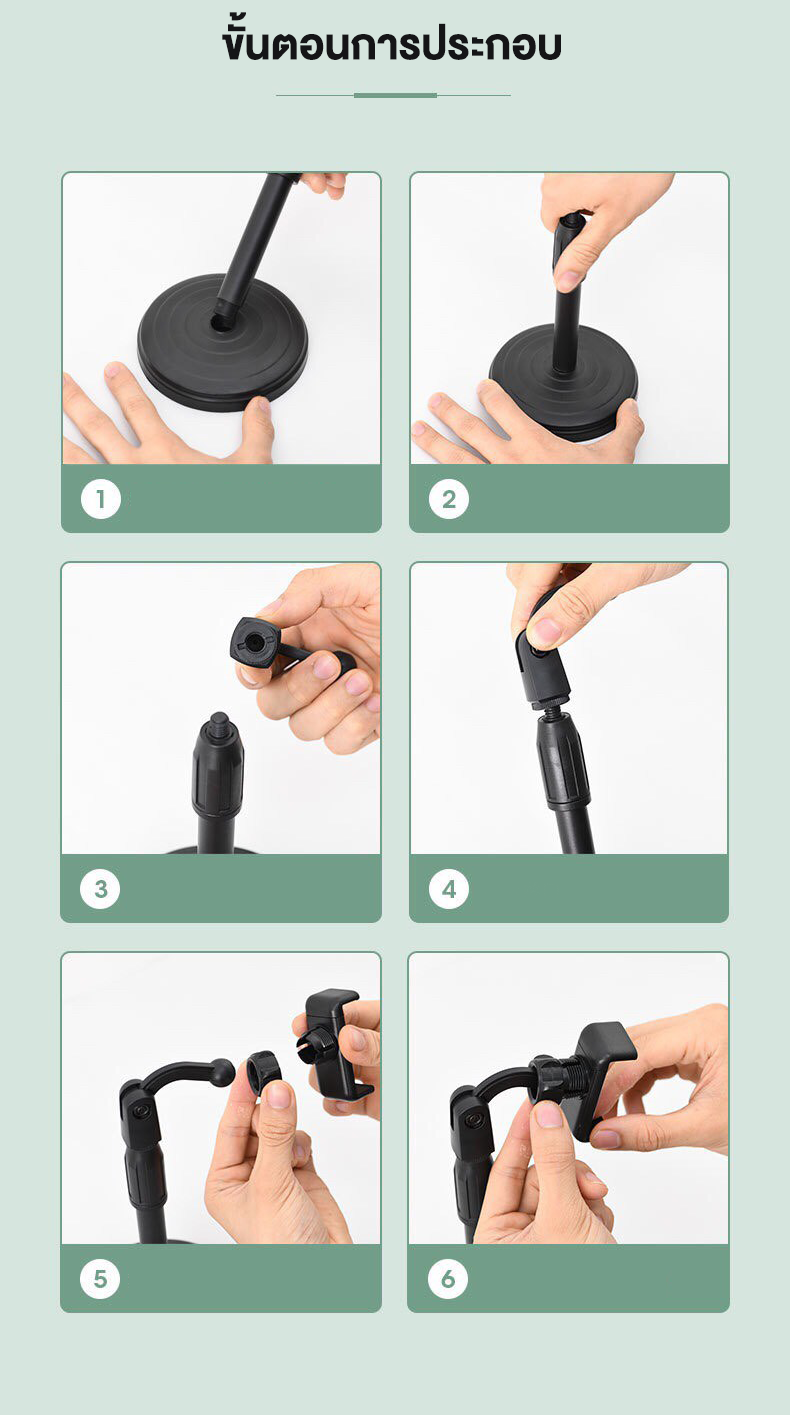 ขั้นตอนการประกอบ

1

2

3

4

5

6