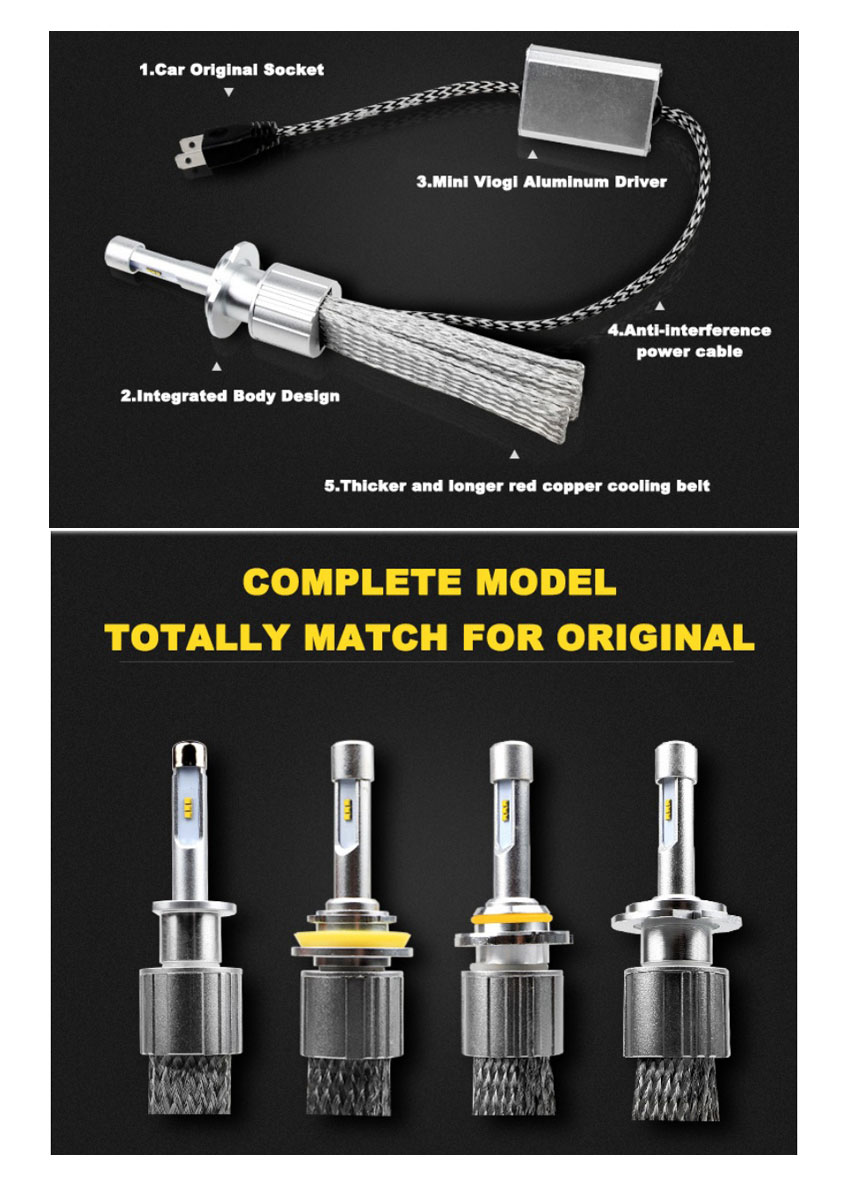 1.Car Original Socket

3.Mini Viogi Aluminum Driver

4.Anti-interference power cable

2.Integrated Body Design

5.Thicker and longer red copper cooling belt

COMPLETE MODEL
TOTALLY MATCH FOR ORIGINAL