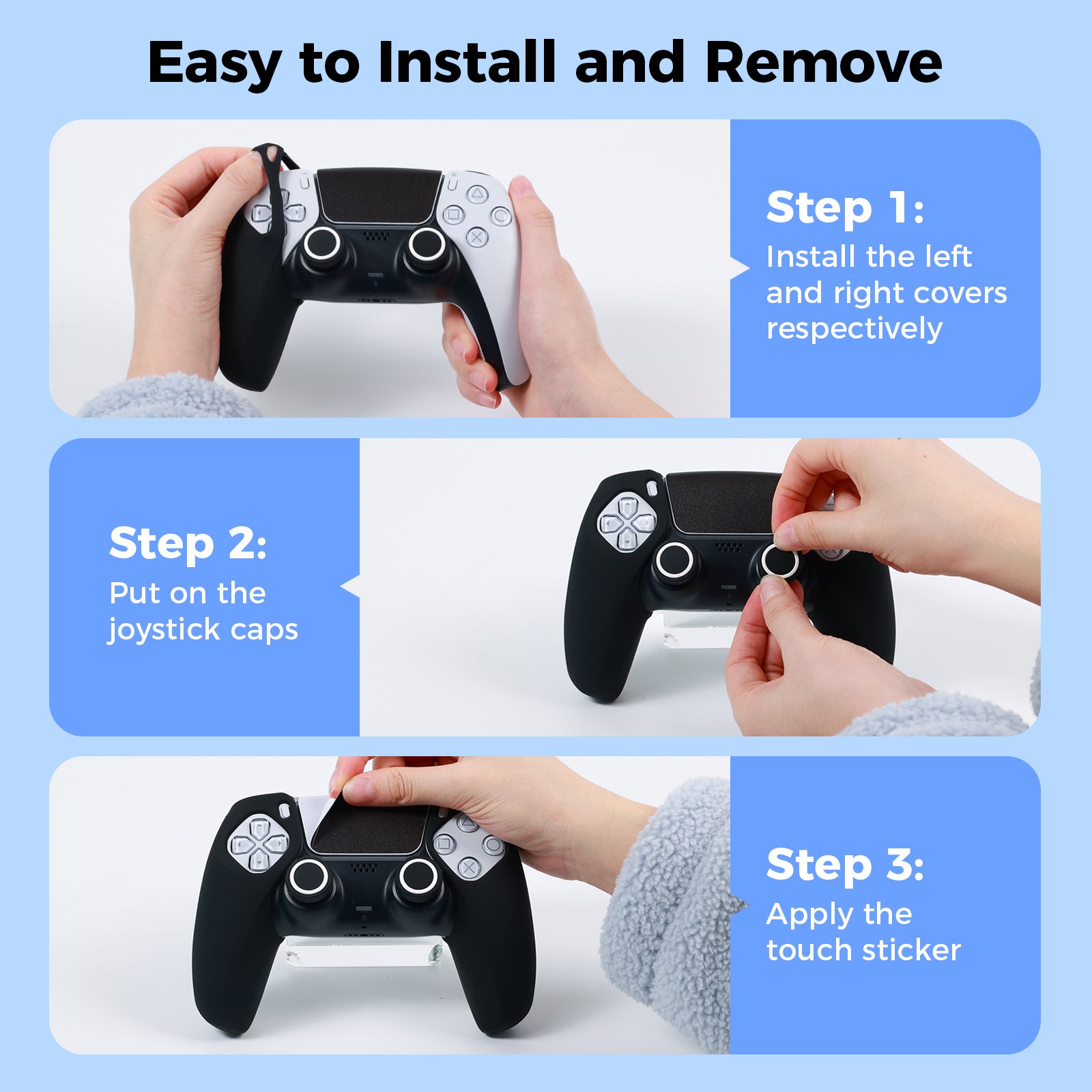 Easy to Install and Remove

Step 1:
Install the left and right covers respectively

Step 2:
Put on the joystick caps

Step 3:
Apply the touch sticker