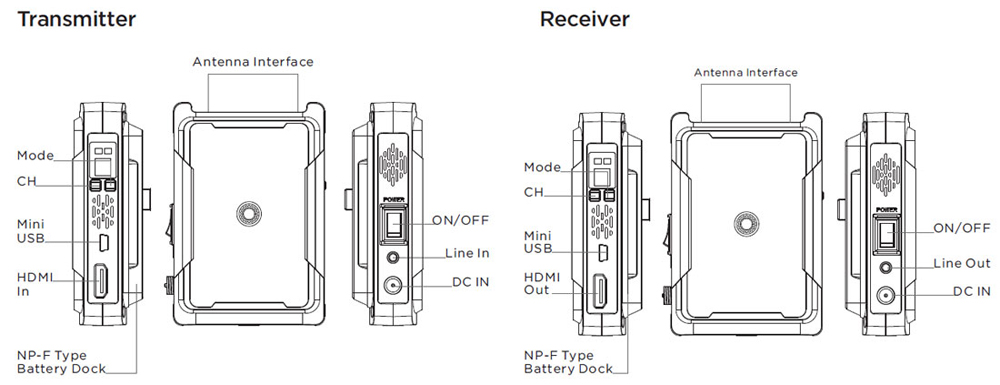 Transmitter

Antenna Interface

Mode

CH

Mini USB

HDMI In

NP-F Type Battery Dock

POWER

ON/OFF

Line In

DC IN

Receiver

Antenna Interface

Mode

CH

Mini USB

HDMI Out

NP-F Type Battery Dock

POWER

ON/OFF

Line Out

DC IN